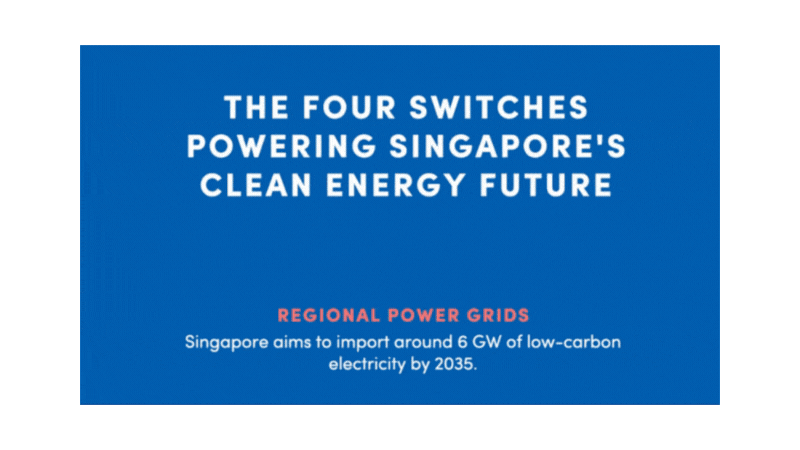 THE FOUR SWITCHES POWERING SINGAPORE'S CLEAN ENERGY FUTURE

REGIONAL POWER GRIDS

Singapore aims to import around 6 GW of low-carbon electricity by 2035.